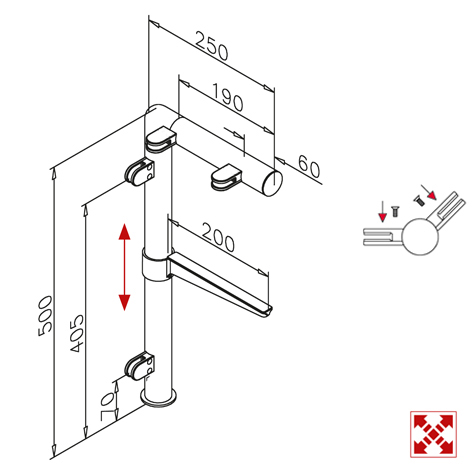 250
190
60
200
500
405
70