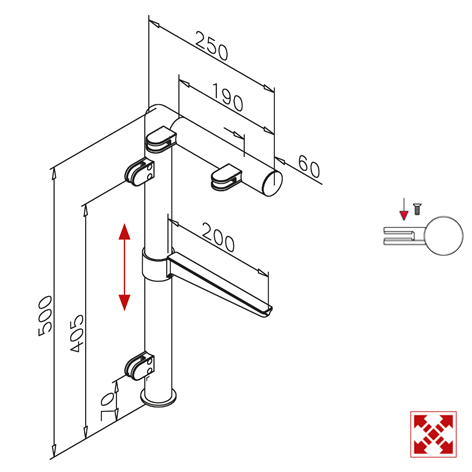 250
190
60
200
500
405
70