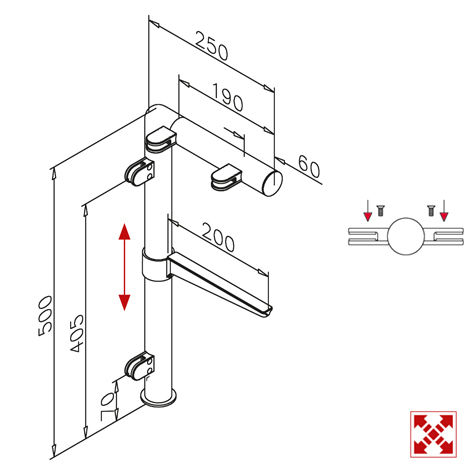 250
190
60
200
500
405
70