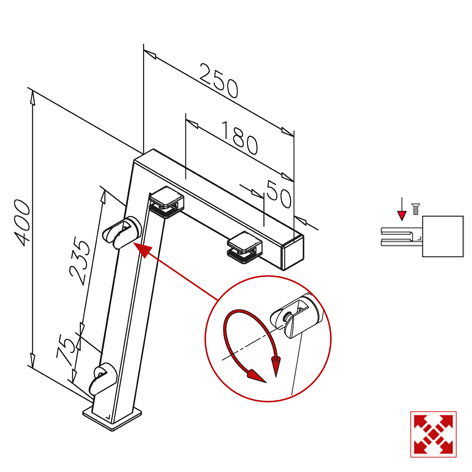 250
180
50
400
235
75