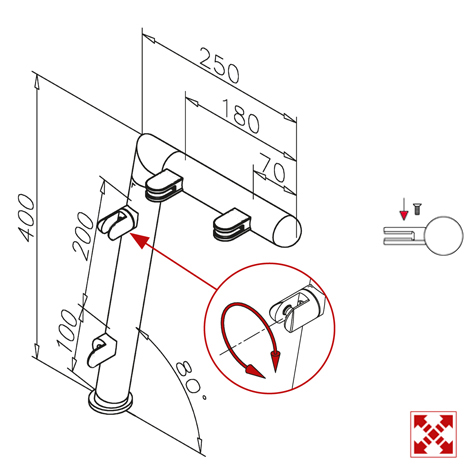 250
180
70
400
200
100
80°