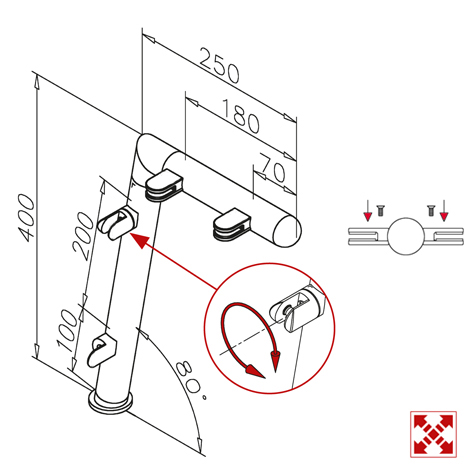 250
180
70
400
200
100
80°