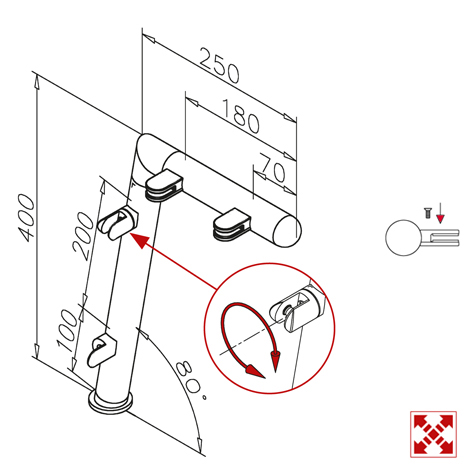 250
180
70
400
200
100
80°