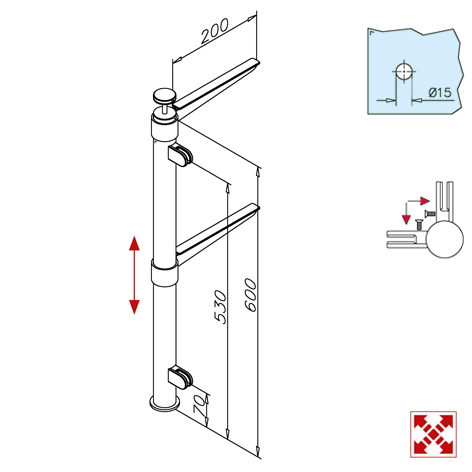 200

Ø15

530

600

70