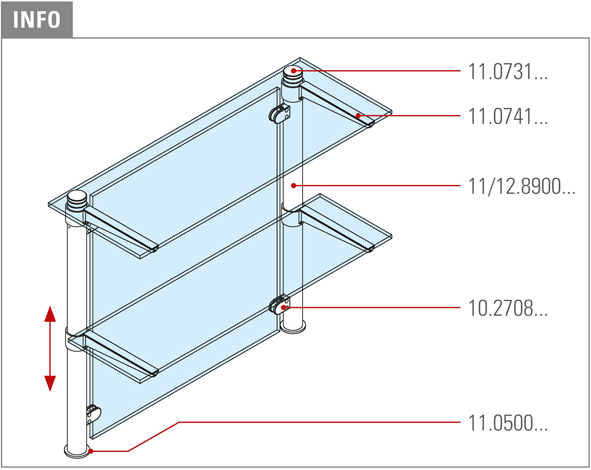 INFO

11.0731...

11.0741...

11/12.8900...

10.2708...

11.0500...