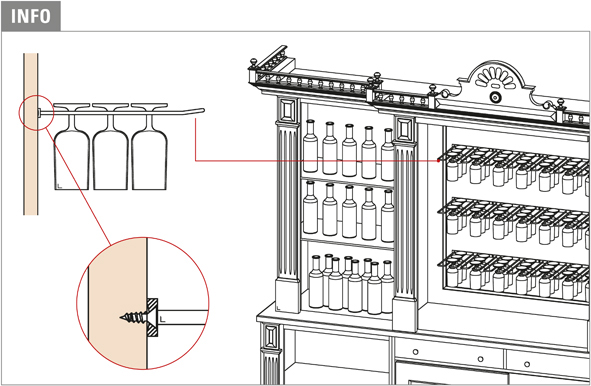 INFO