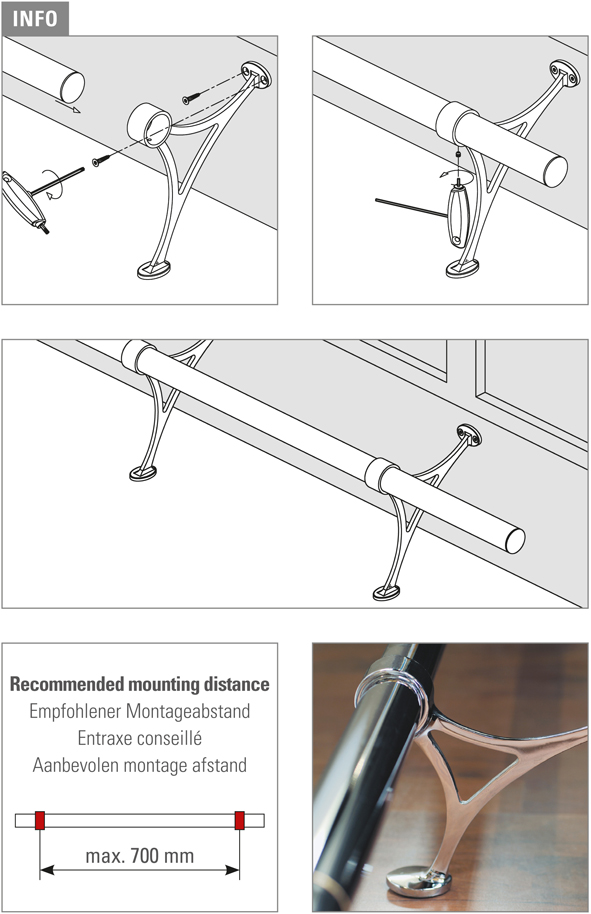 INFO

Recommended mounting distance
Empfohlener Montageabstand
Entraxe conseillé
Aanbevolen montage afstand

max. 700 mm