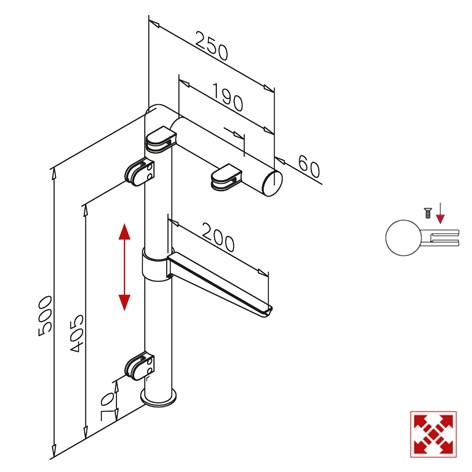 250
190
60
200
500
405
70