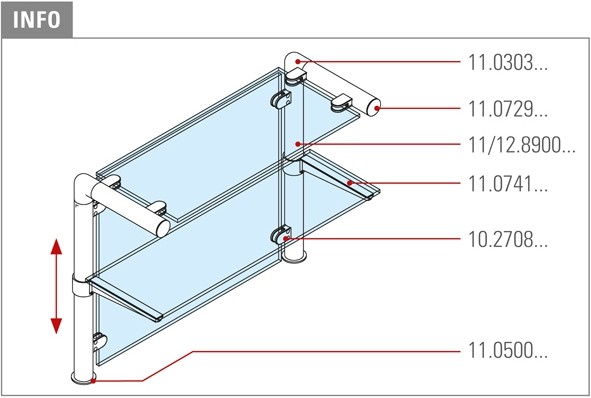 INFO

11.0303...
11.0729...
11/12.8900...
11.0741...
10.2708...
11.0500...